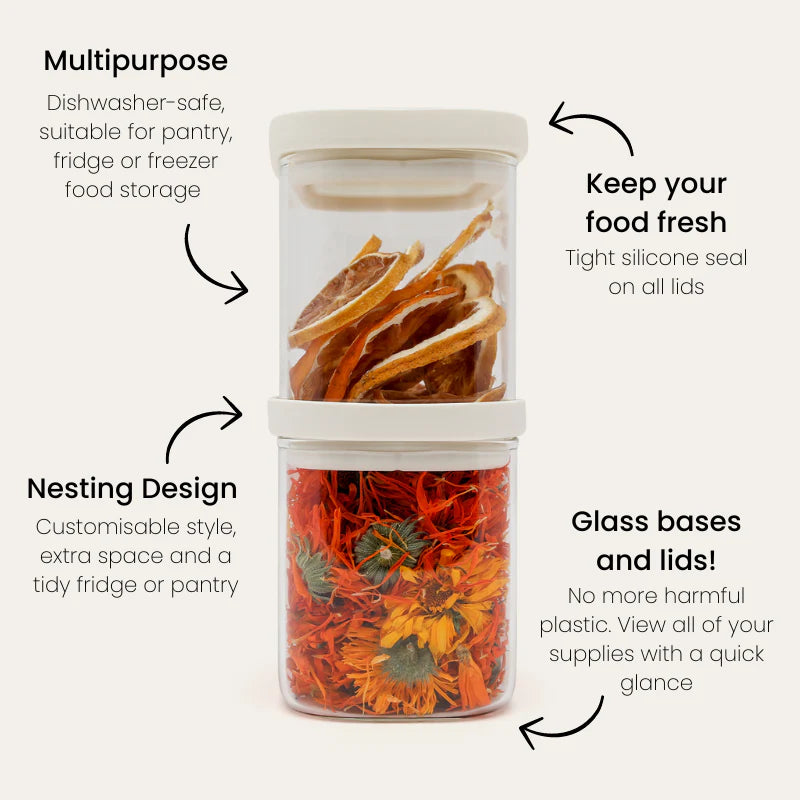 Multipurpose
Dishwasher-safe, suitable for pantry, fridge or freezer food storage

Keep your food fresh
Tight silicone seal on all lids

Nesting Design
Customisable style, extra space and a tidy fridge or pantry

Glass bases and lids!
No more harmful plastic. View all of your supplies with a quick glance